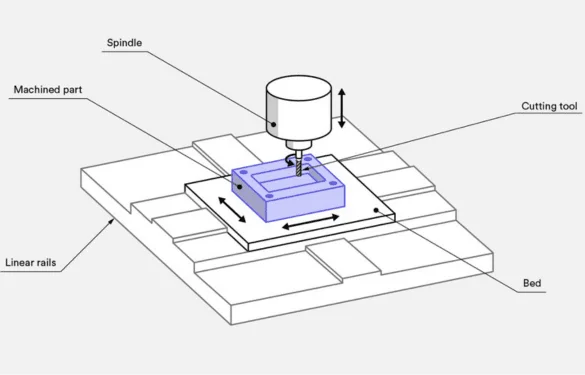 Spindle
Machined part
Cutting tool
Linear rails
Bed